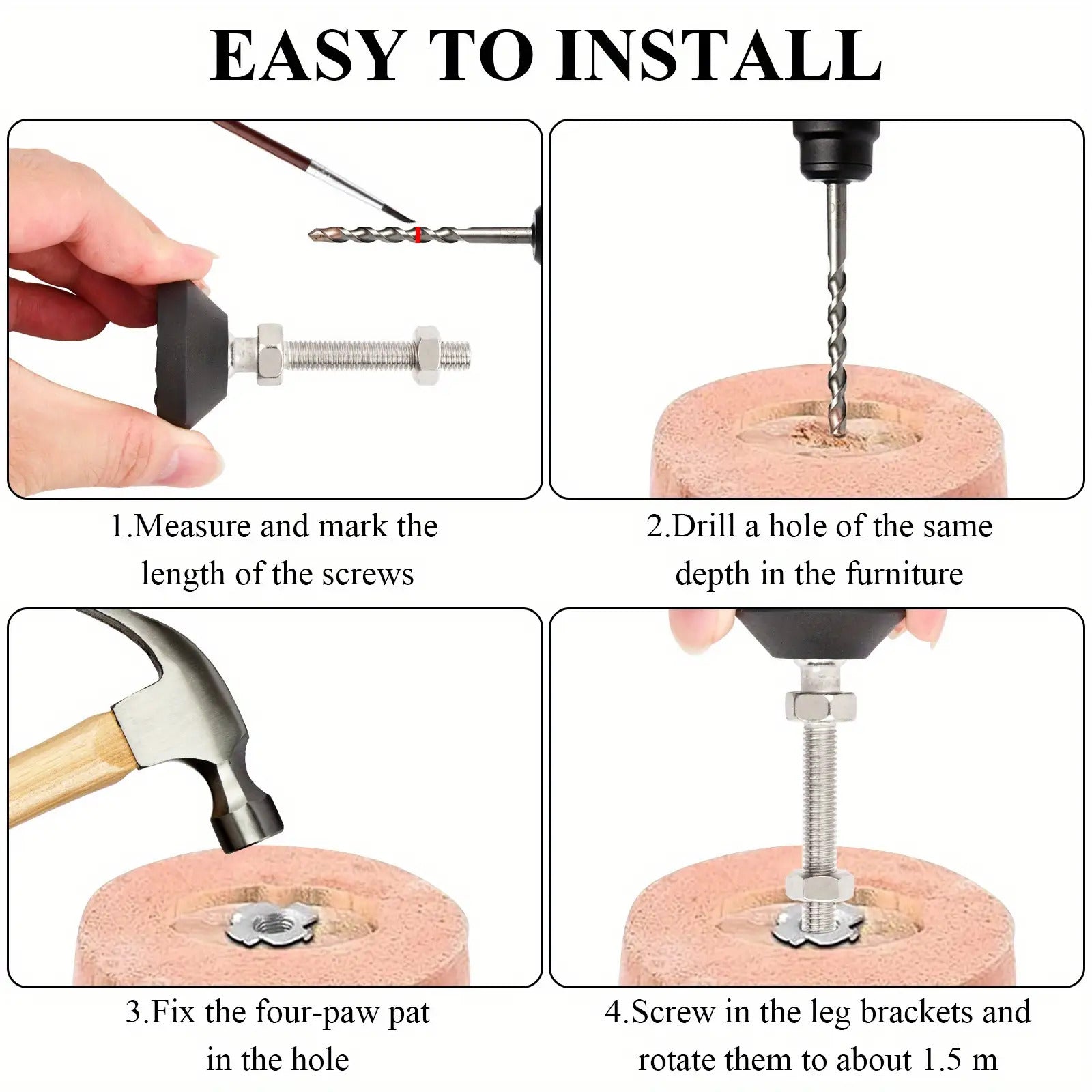 EASY TO INSTALL

1.Measure and mark the length of the screws

2.Drill a hole of the same depth in the furniture

3.Fix the four-paw pat in the hole

4.Screw in the leg brackets and rotate them to about 1.5 m