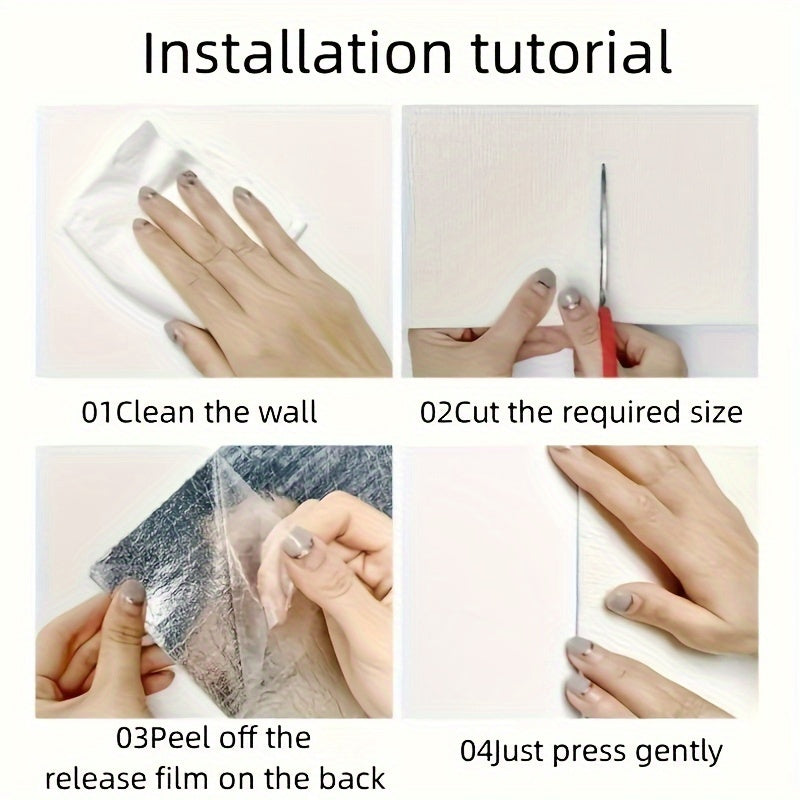 Installation tutorial

01Clean the wall

02Cut the required size

03Peel off the release film on the back

04Just press gently