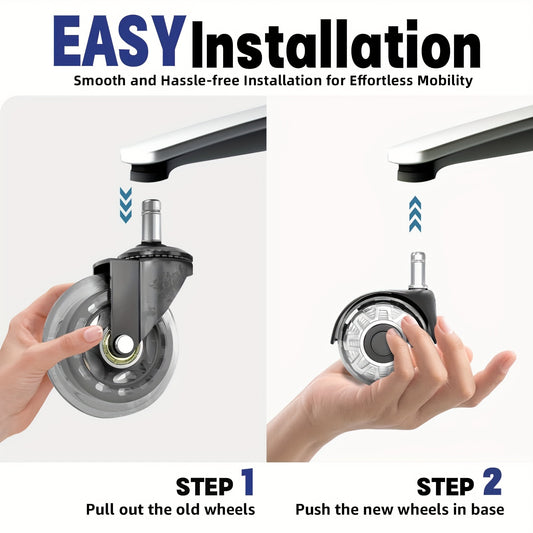 EASY Installation
Smooth and Hassle-free Installation for Effortless Mobility

STEP 1
Pull out the old wheels

STEP 2
Push the new wheels in base