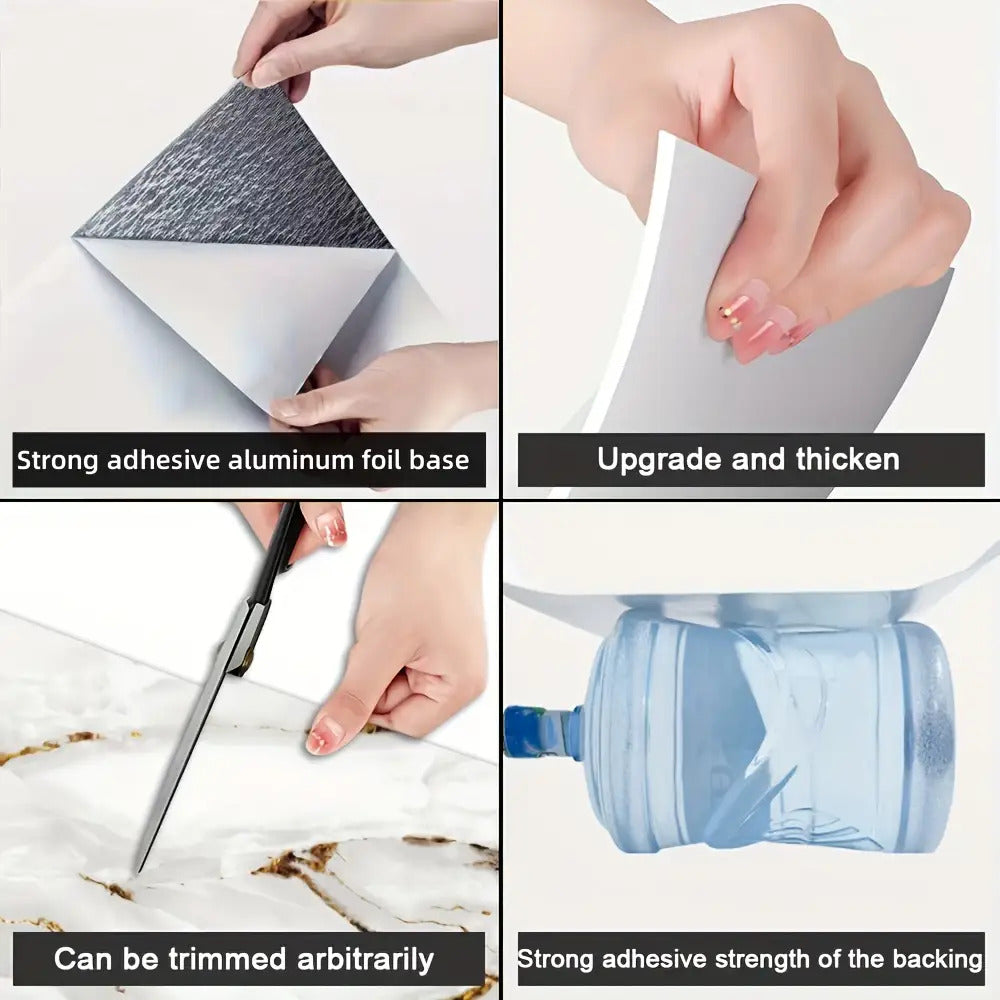 Strong adhesive aluminum foil base

Upgrade and thicken

Can be trimmed arbitrarily

Strong adhesive strength of the backing