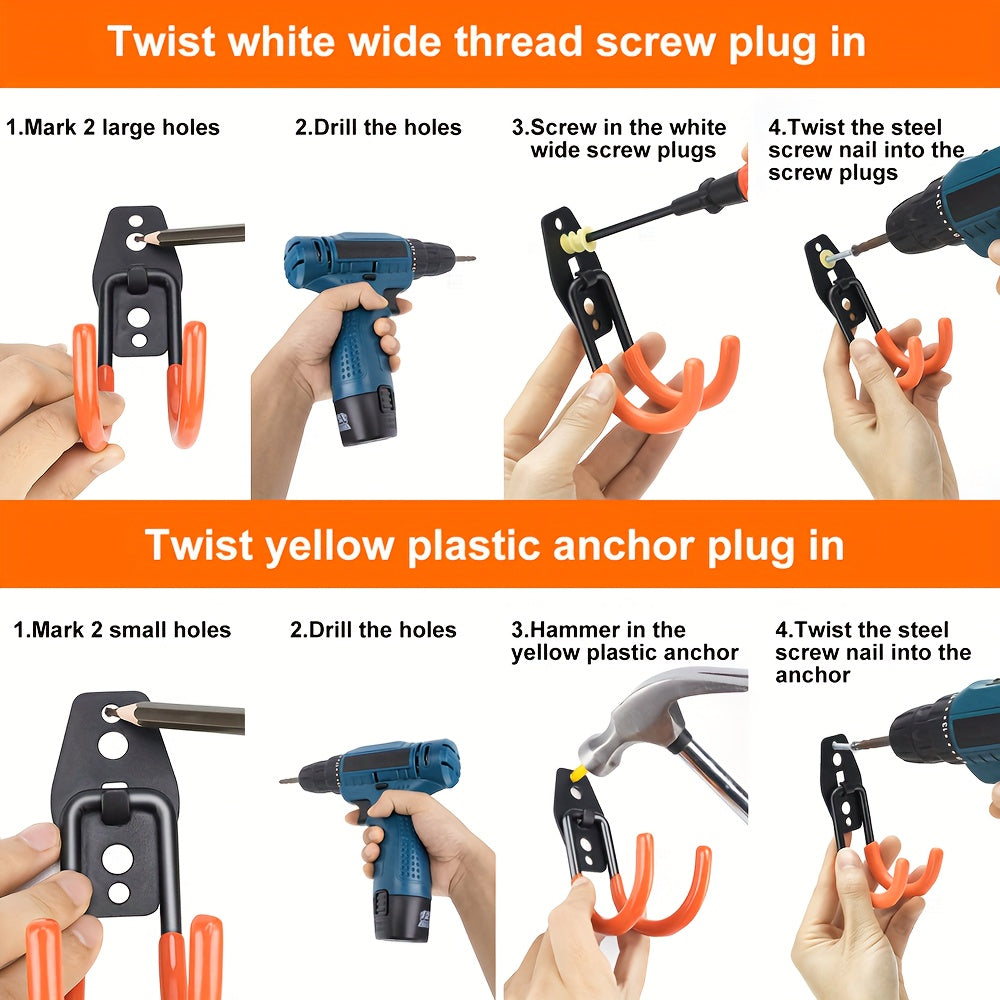 Twist white wide thread screw plug in

1.Mark 2 large holes

2.Drill the holes

3.Screw in the white wide screw plugs

4.Twist the steel screw nail into the screw plugs

Twist yellow plastic anchor plug in

1.Mark 2 small holes

2.Drill the holes

3.Hammer in the yellow plastic anchor

4.Twist the steel screw nail into the anchor