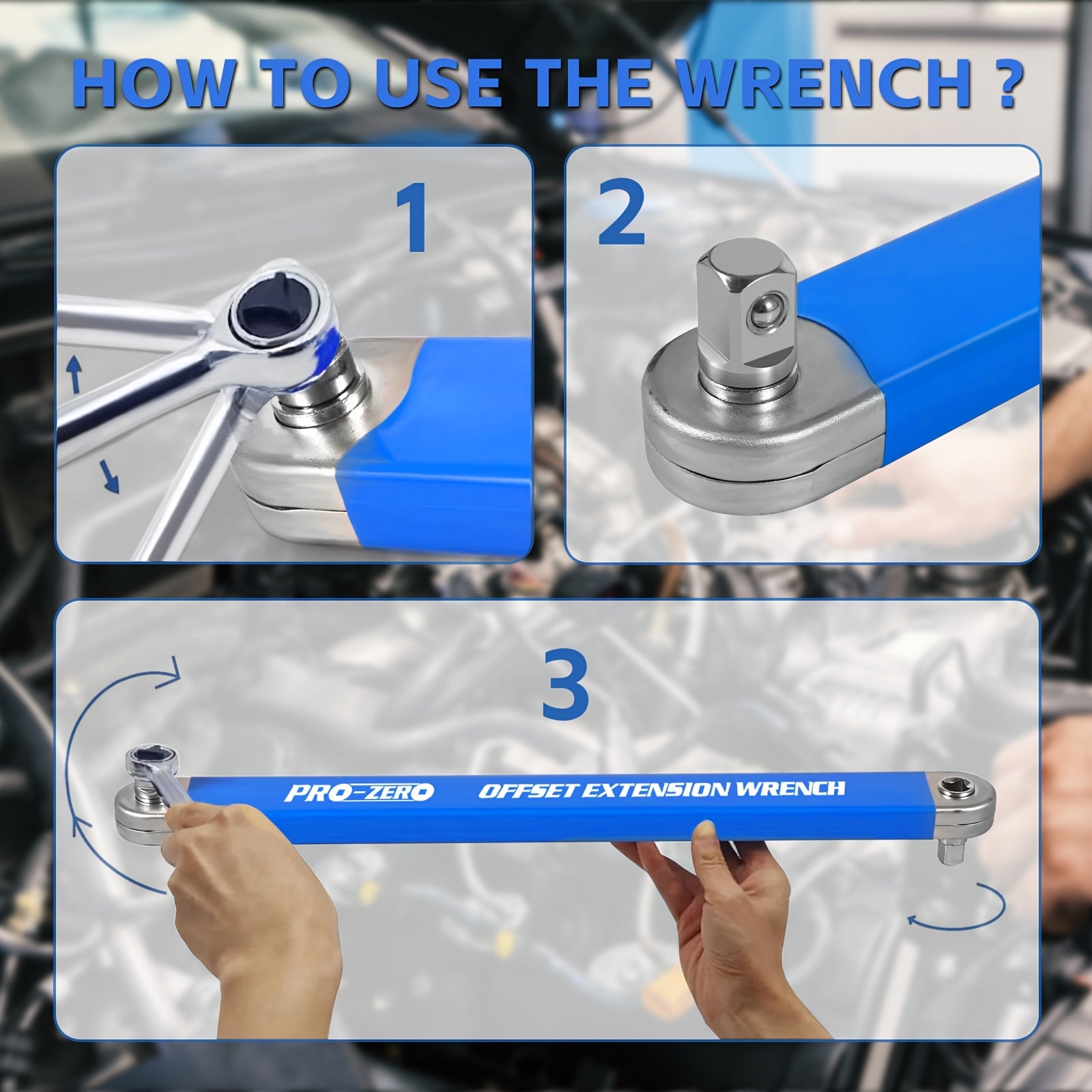 HOW TO USE THE WRENCH ?

1

2

3

PRO-ZERO

OFFSET EXTENSION WRENCH