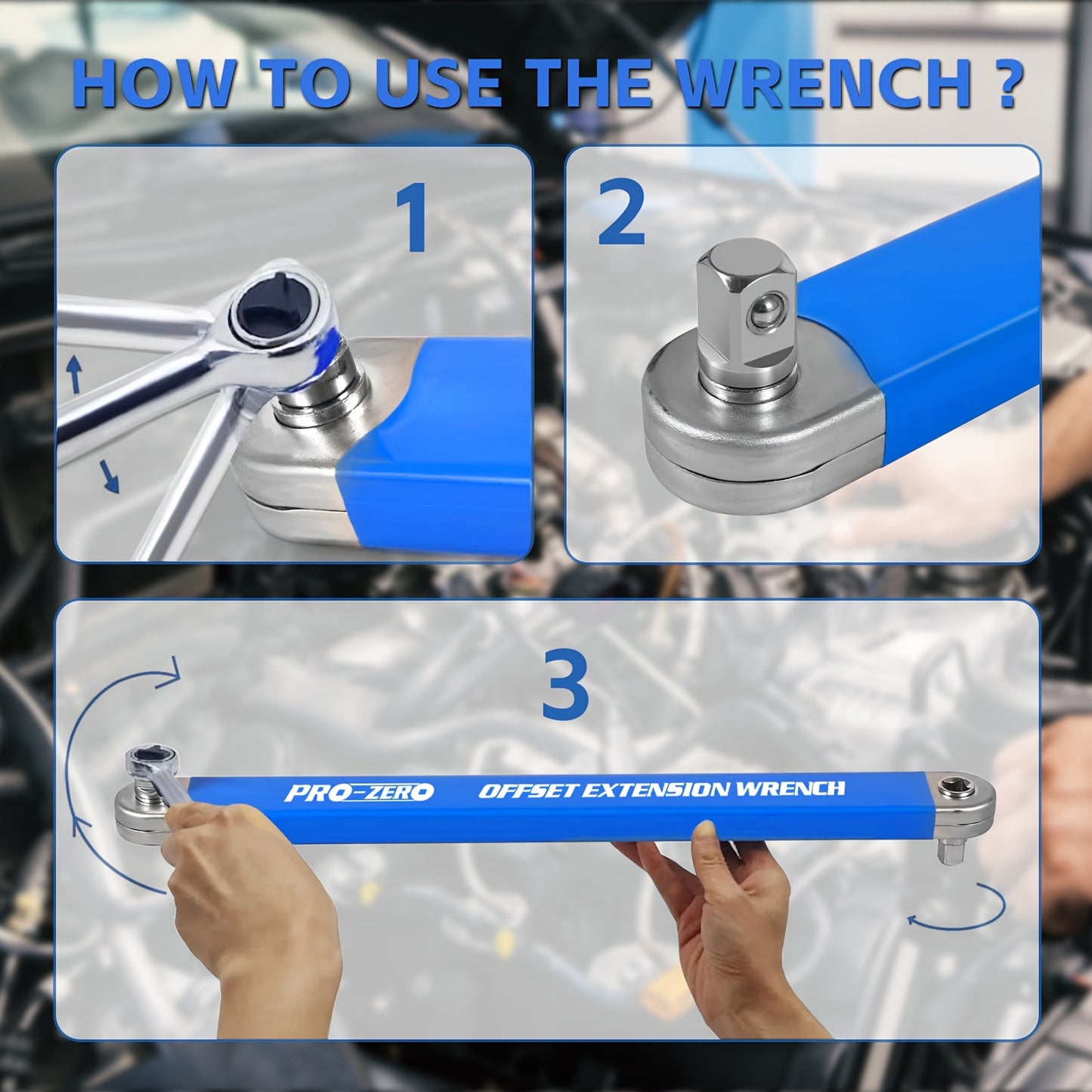 HOW TO USE THE WRENCH ?

1

2

3

PRO-ZERO OFFSET EXTENSION WRENCH