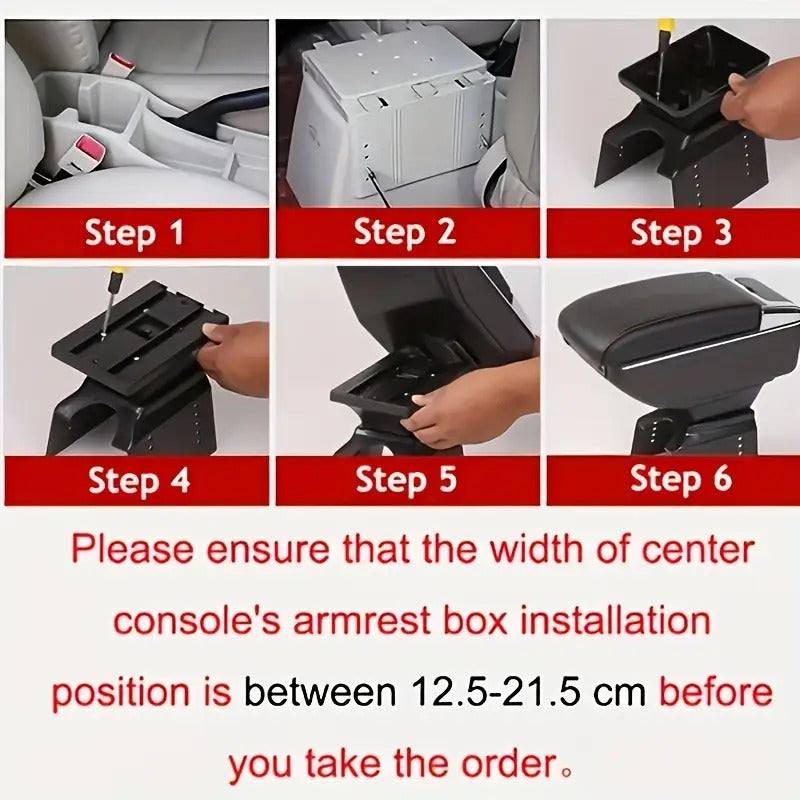 Step 1

Step 2

Step 3

Step 4

Step 5

Step 6

Please ensure that the width of center console's armrest box installation position is between 12.5-21.5 cm before you take the order。