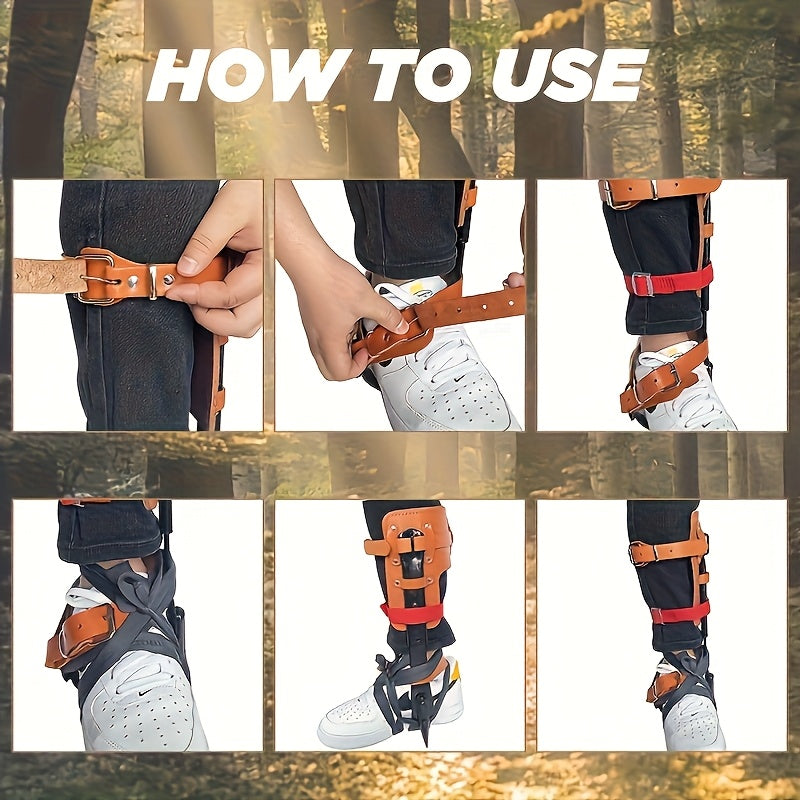 HOW TO USE