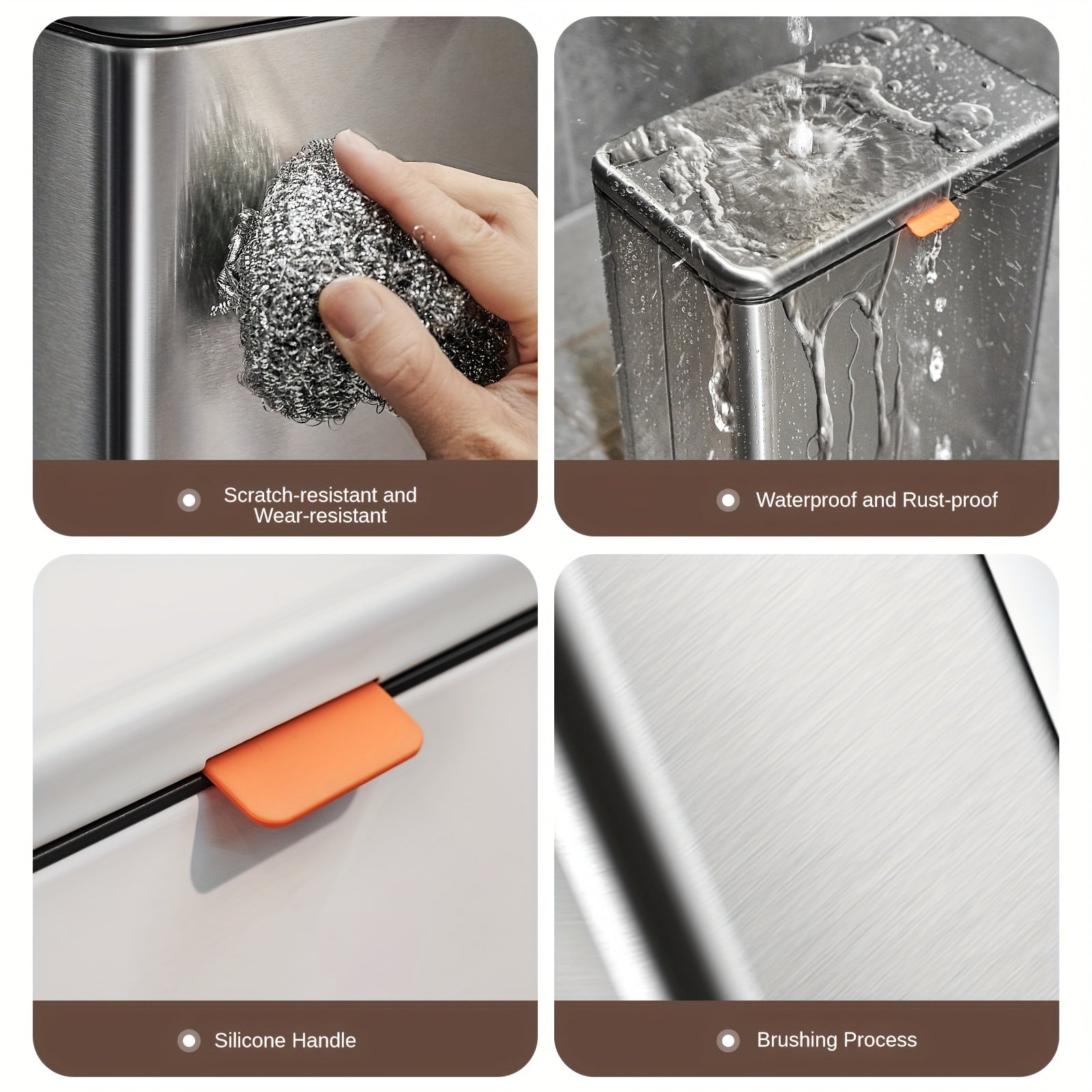 Scratch-resistant and Wear-resistant

Waterproof and Rust-proof

Silicone Handle

Brushing Process