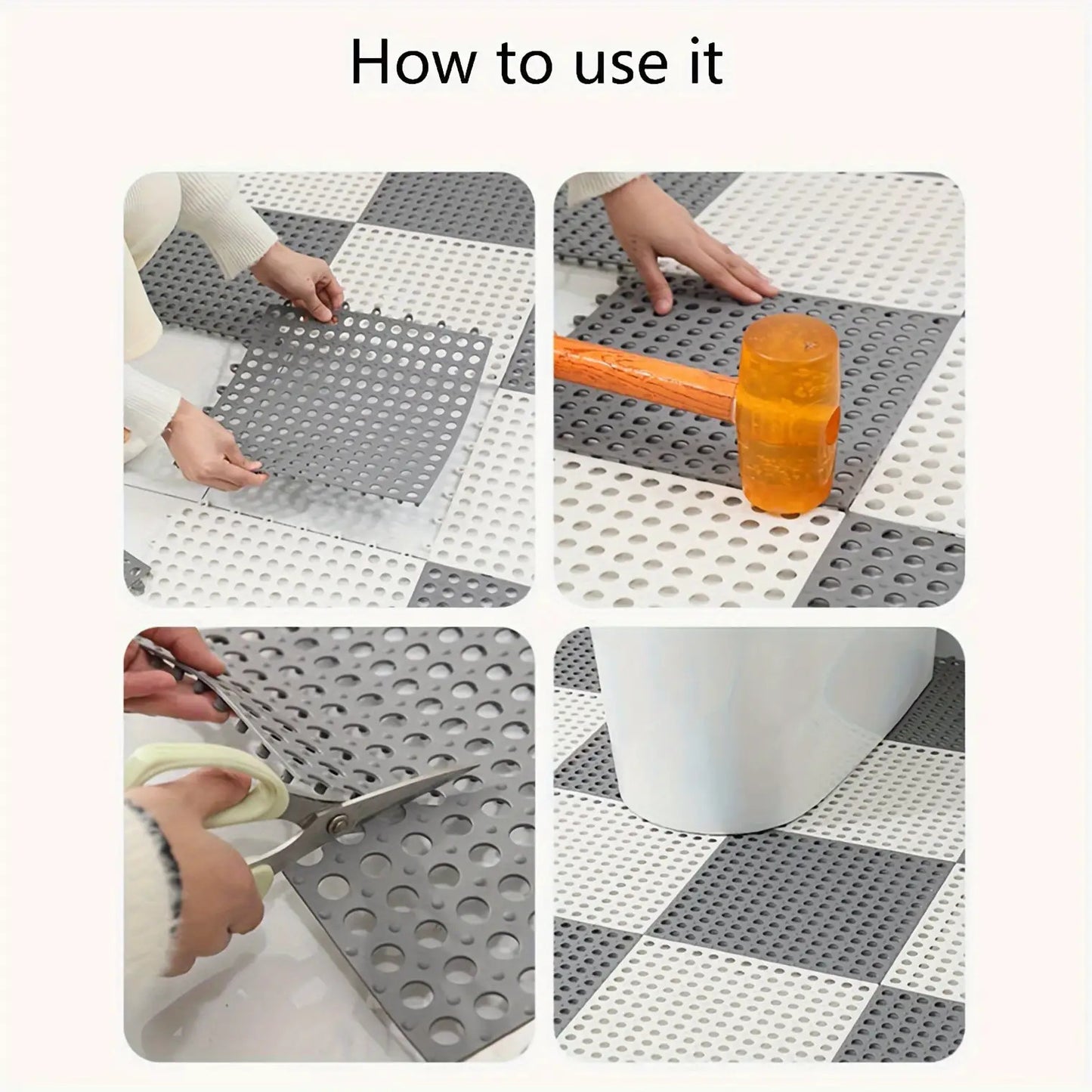 How to use it