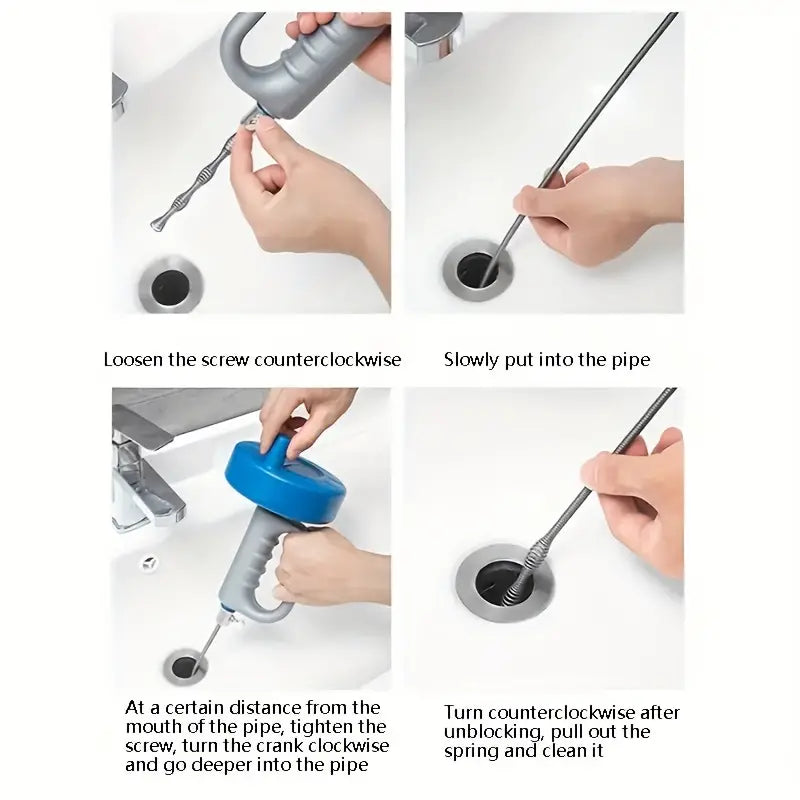 Loosen the screw counterclockwise

Slowly put into the pipe

At a certain distance from the mouth of the pipe, tighten the screw, turn the crank clockwise and go deeper into the pipe

Turn counterclockwise after unblocking, pull out the spring and clean it