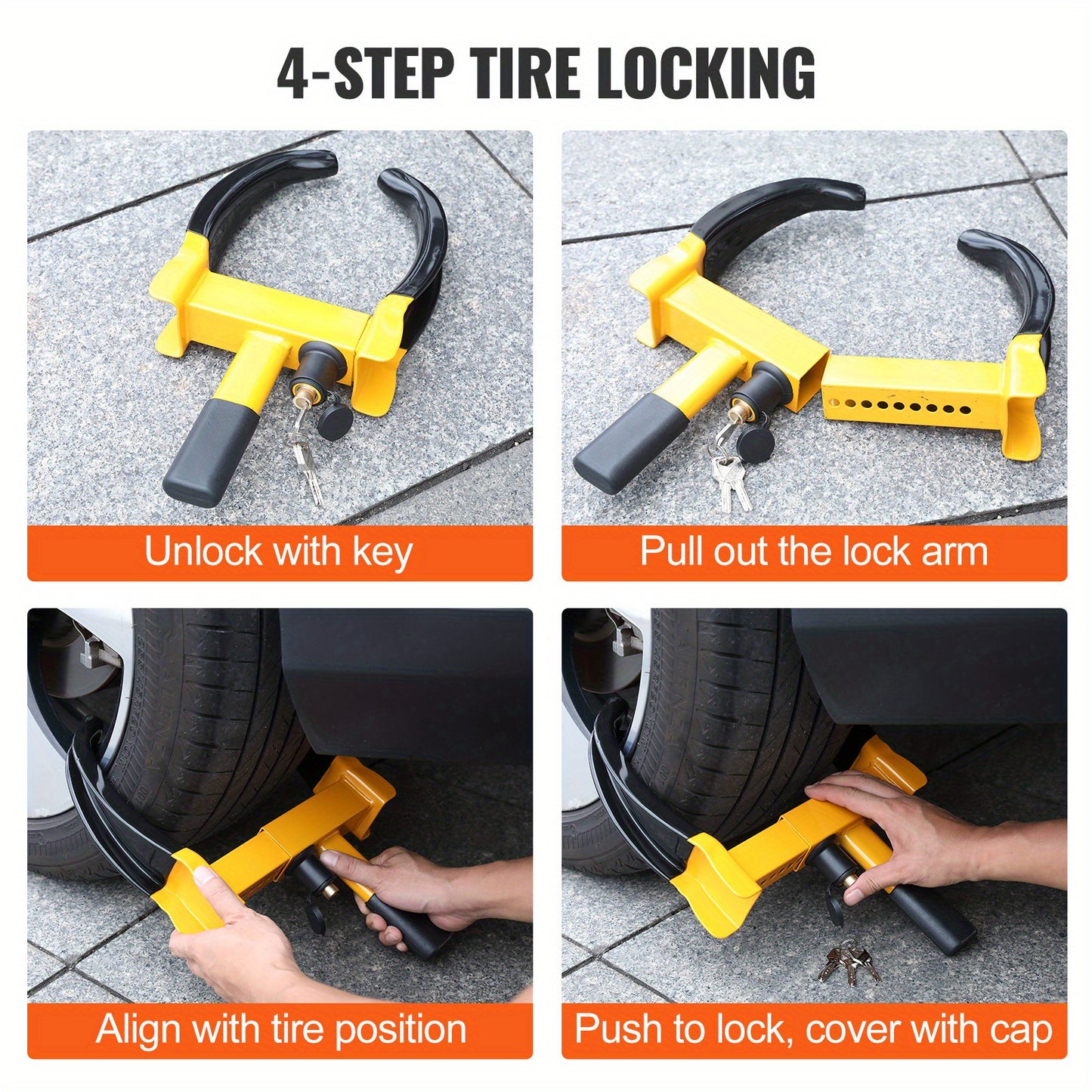 4-STEP TIRE LOCKING

Unlock with key

Pull out the lock arm

Align with tire position

Push to lock, cover with cap