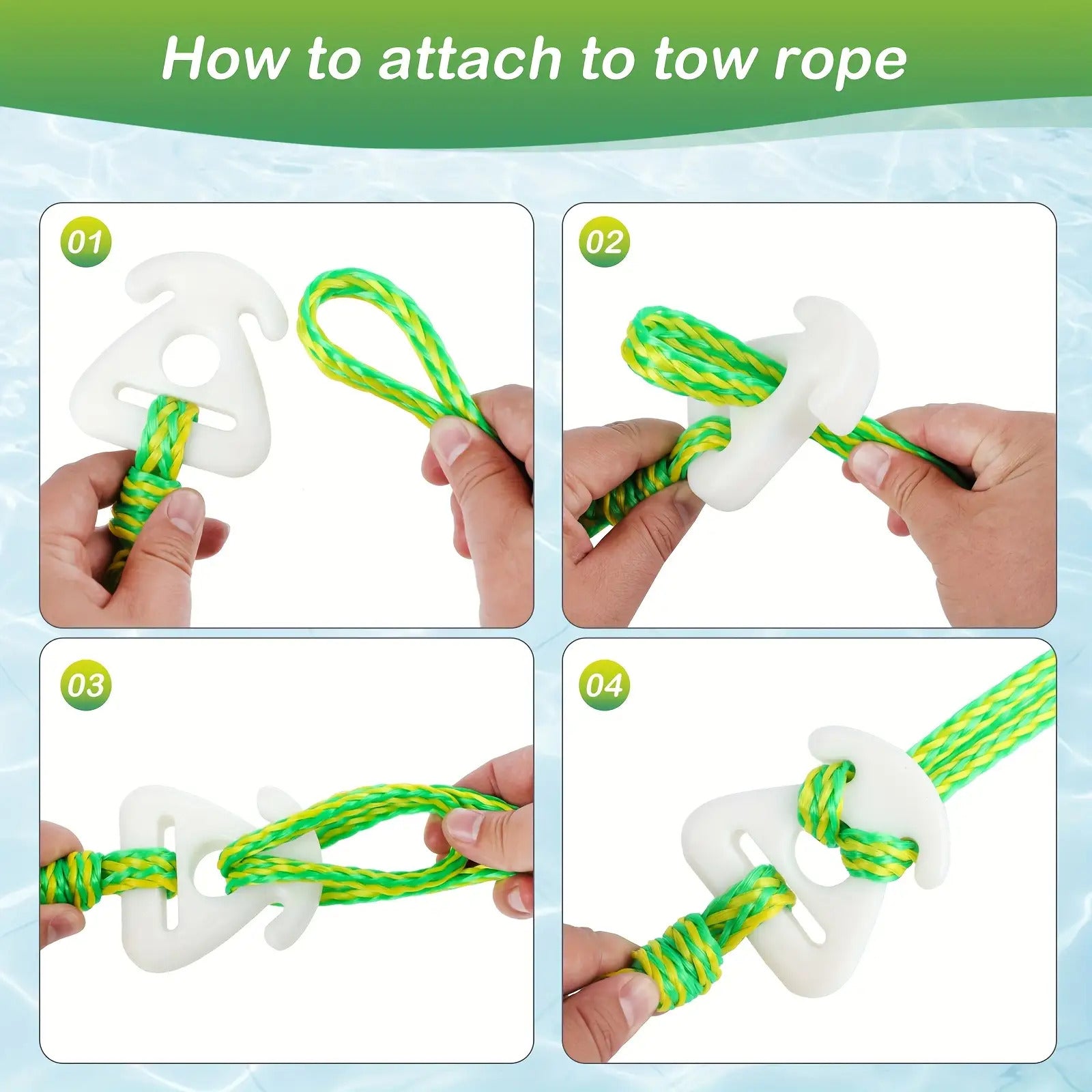 How to attach to tow rope

01

02

03

04