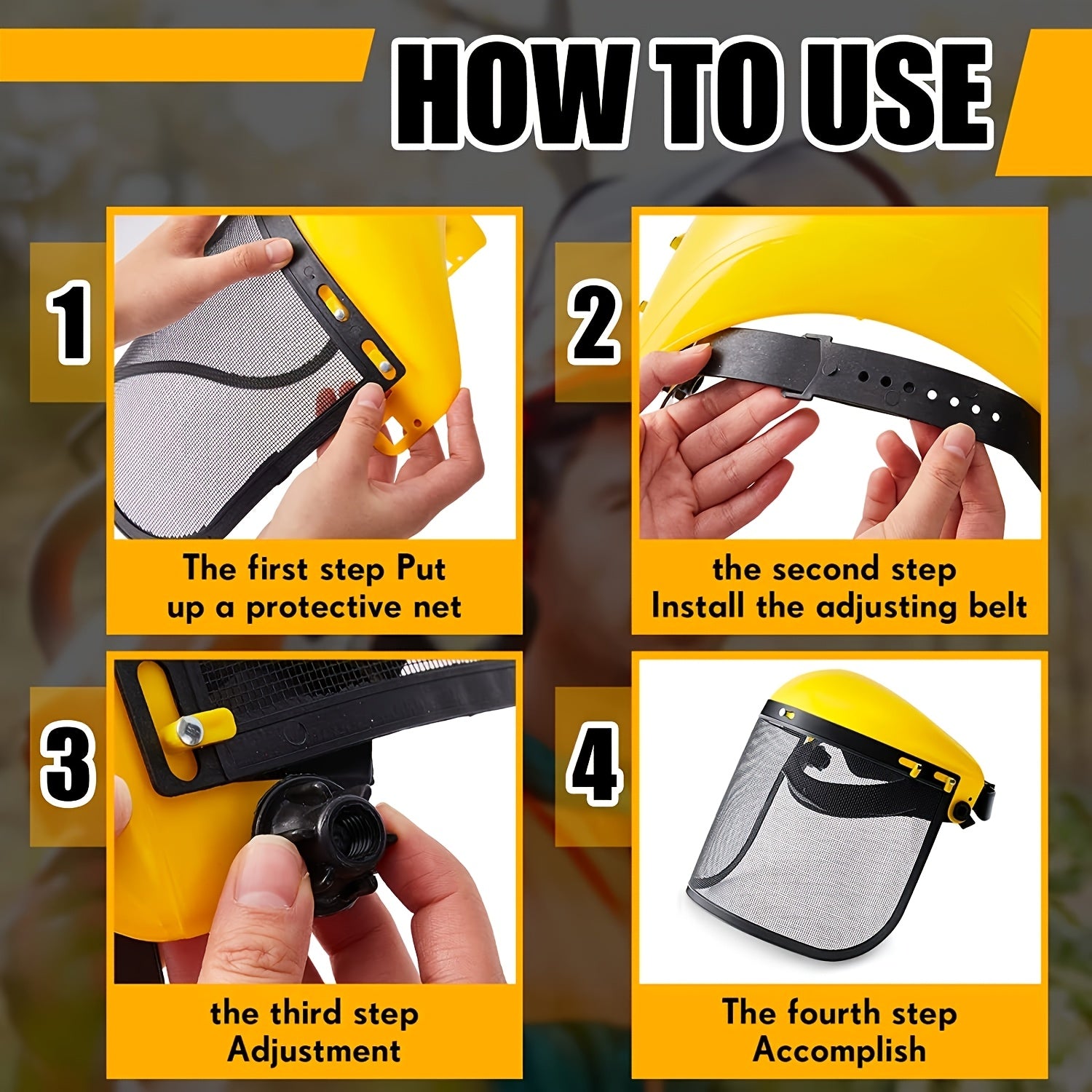 HOW TO USE

1

The first step Put up a protective net

2

the second step Install the adjusting belt

3

the third step Adjustment

4

The fourth step Accomplish