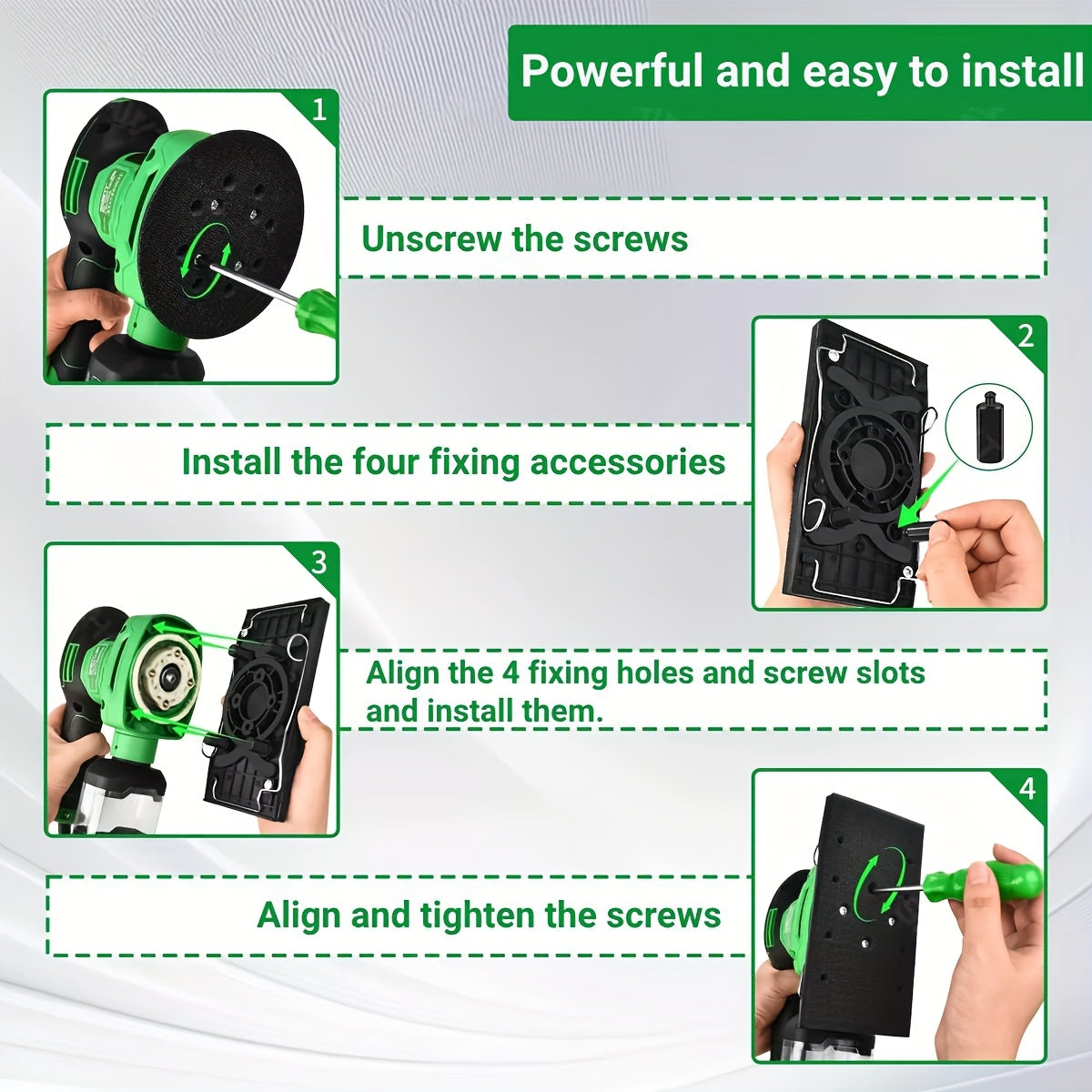 Powerful and easy to install

1

Unscrew the screws

2

Install the four fixing accessories

3

Align the 4 fixing holes and screw slots and install them.

4

Align and tighten the screws