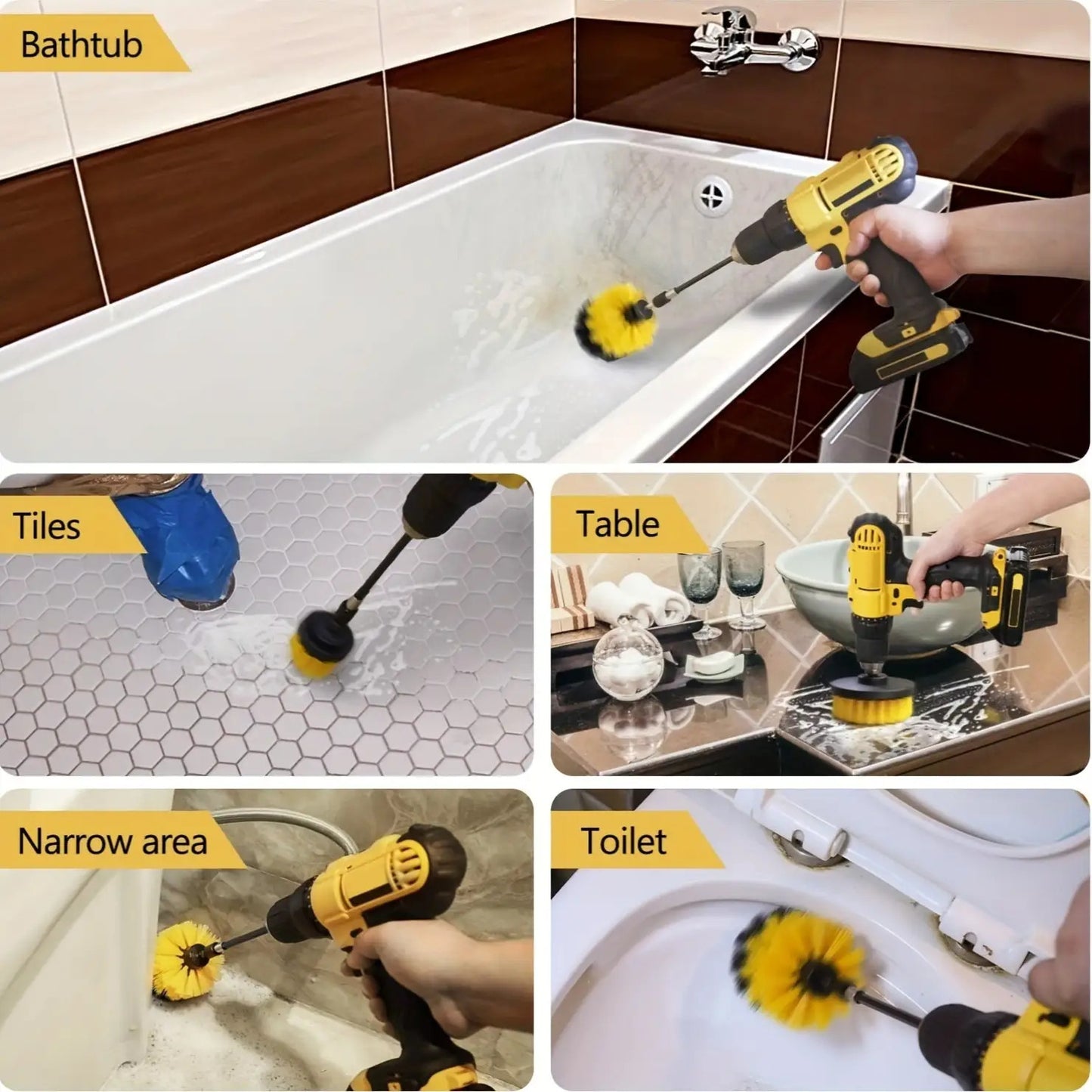 Bathtub

Tiles

Table

Narrow area

Toilet