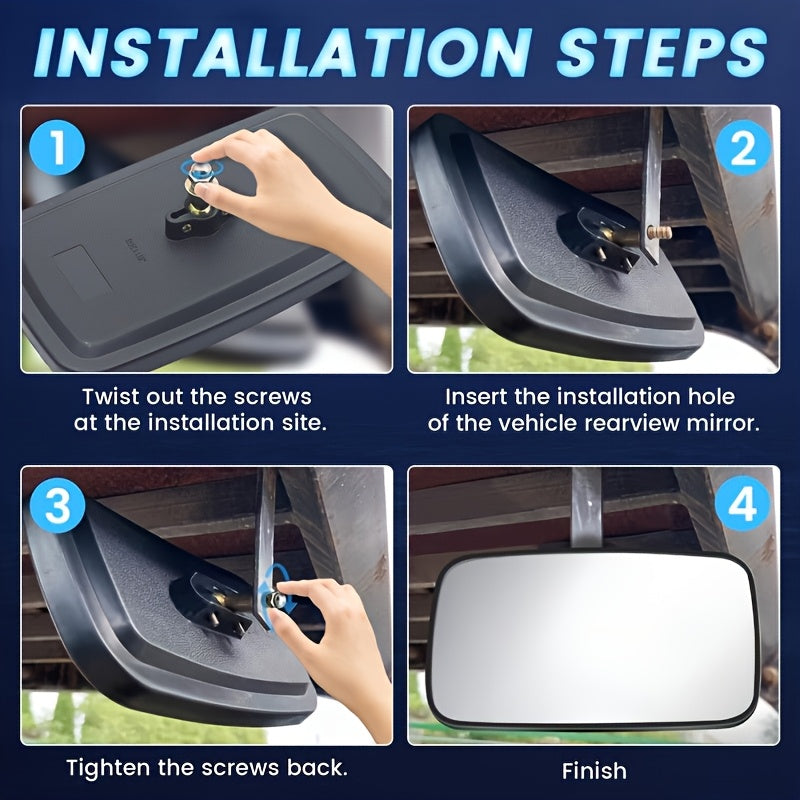 INSTALLATION STEPS

1

Twist out the screws at the installation site.

2

Insert the installation hole of the vehicle rearview mirror.

3

Tighten the screws back.

4

Finish