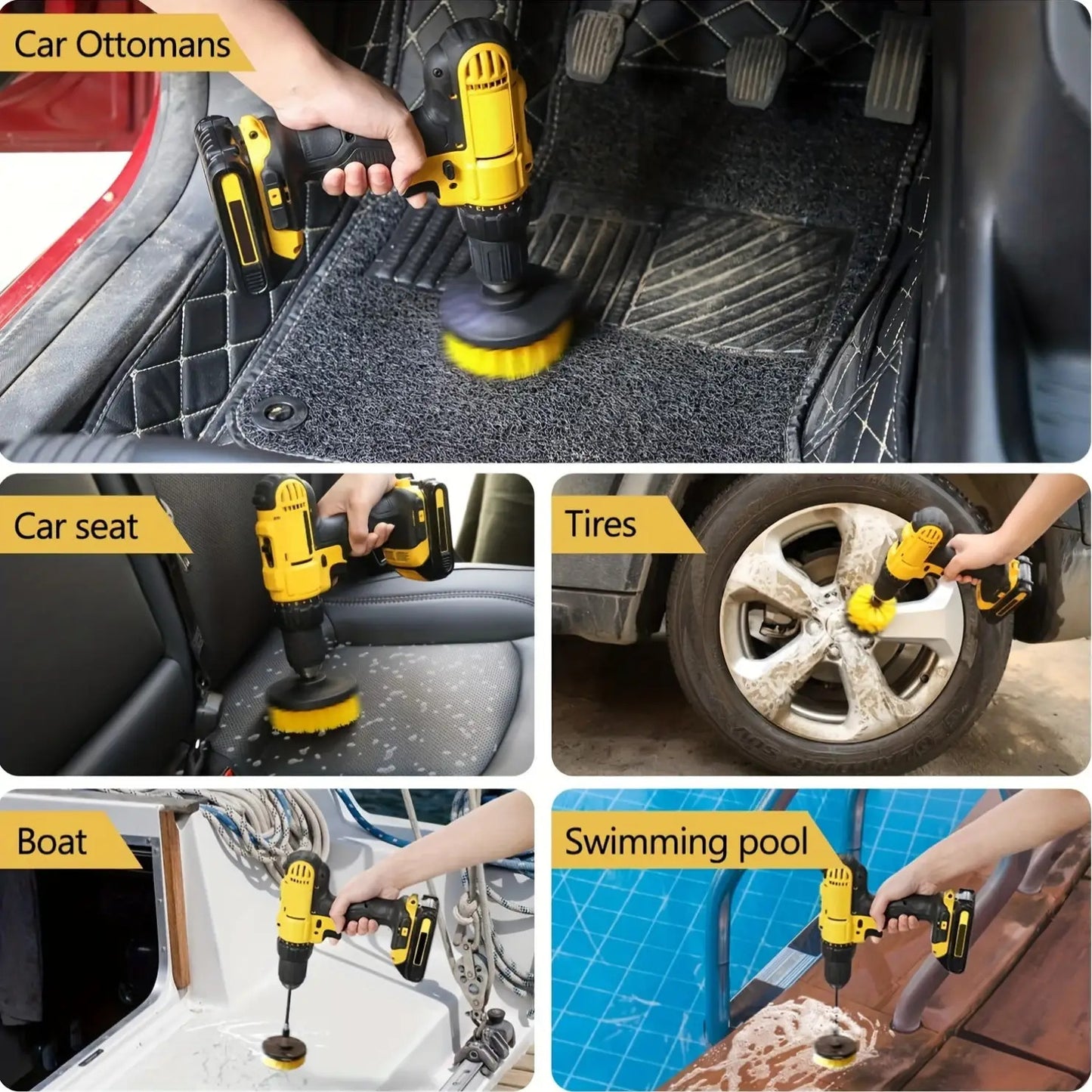 Car Ottomans

Car seat

Tires

Boat

Swimming pool