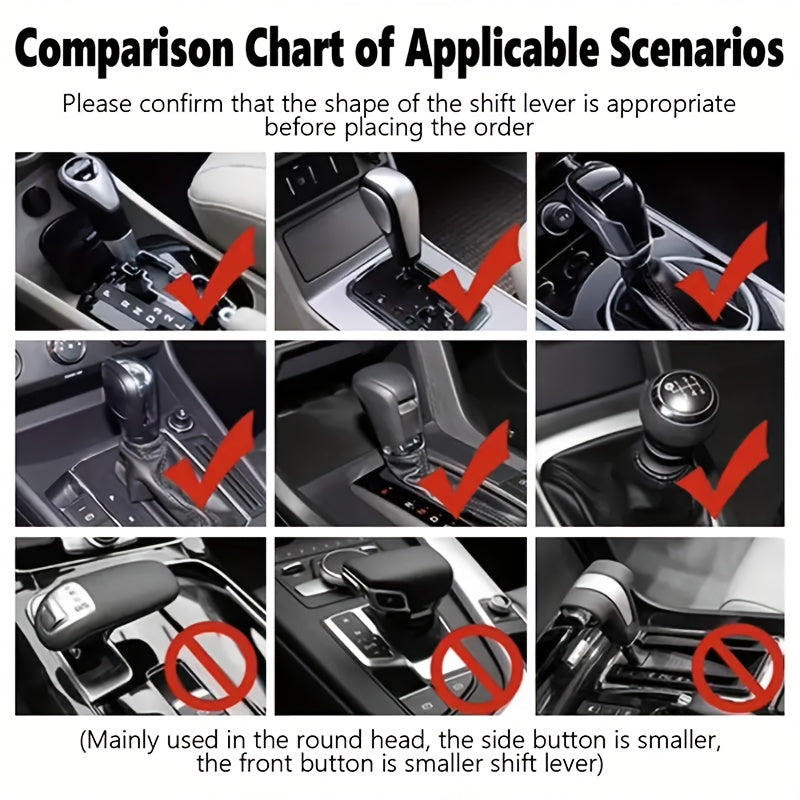 Comparison Chart of Applicable Scenarios

Please confirm that the shape of the shift lever is appropriate before placing the order

(Mainly used in the round head, the side button is smaller, the front button is smaller shift lever)