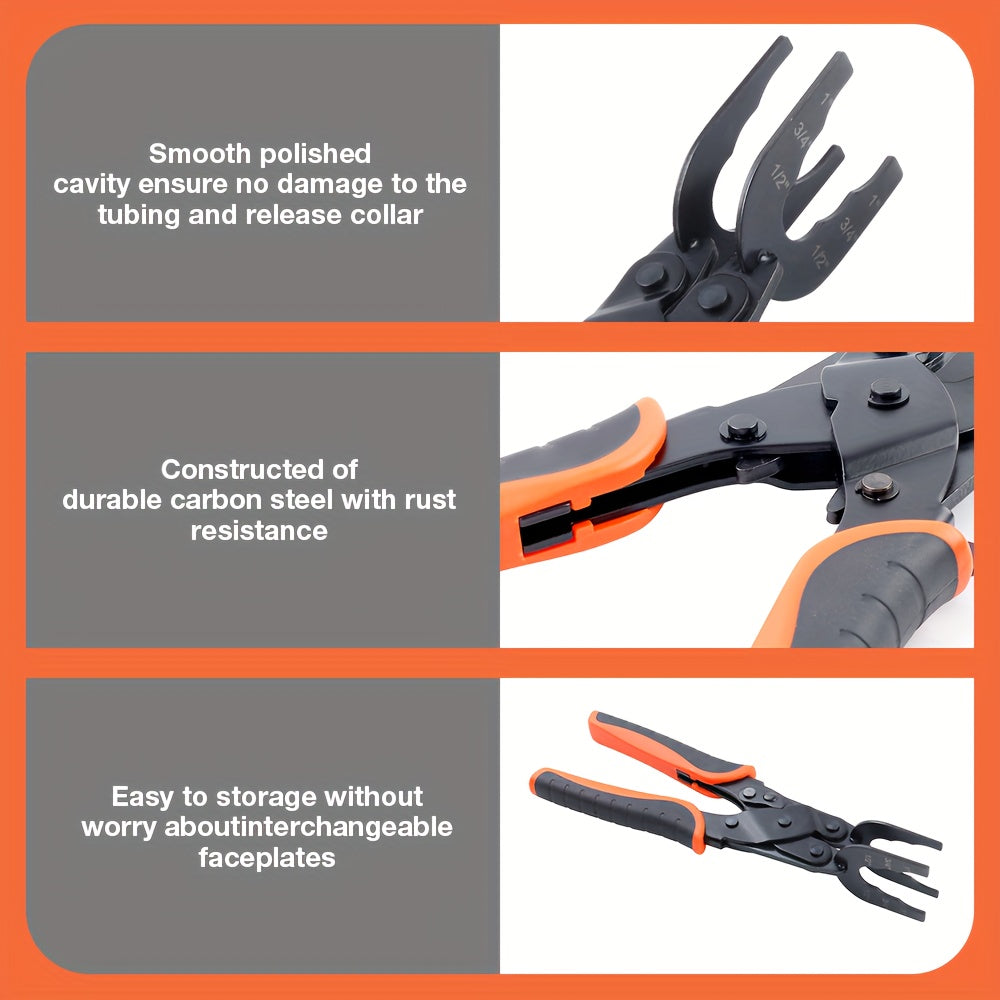 Smooth polished cavity ensure no damage to the tubing and release collar

1"
3/4"
1/2"
1"
3/4"
1/2"

Constructed of durable carbon steel with rust resistance

Easy to storage without worry aboutinterchangeable faceplates