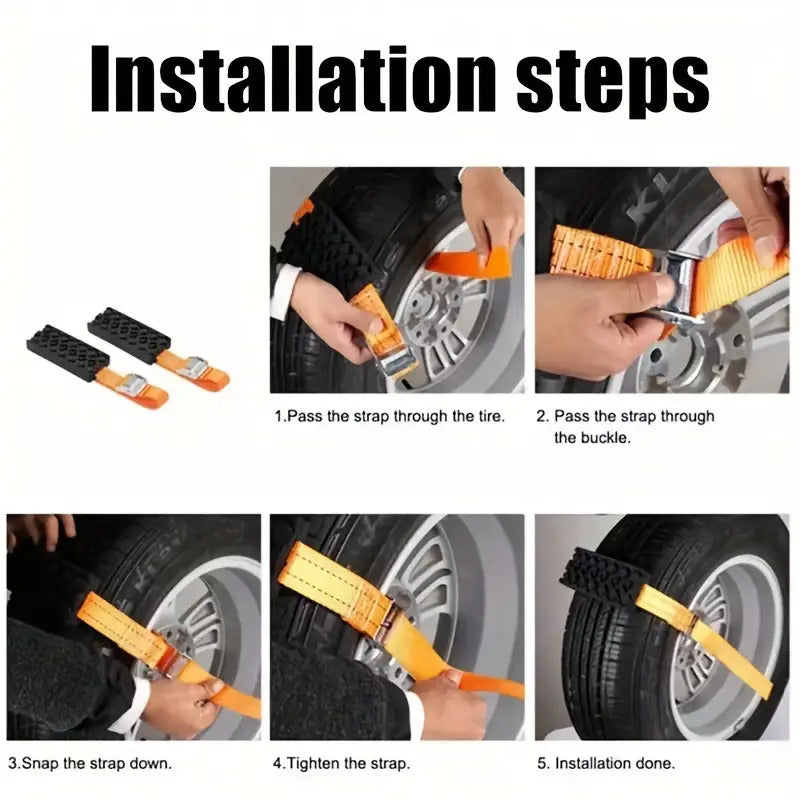 Installation steps

1.Pass the strap through the tire.

2. Pass the strap through the buckle.

3.Snap the strap down.

4.Tighten the strap.

5. Installation done.