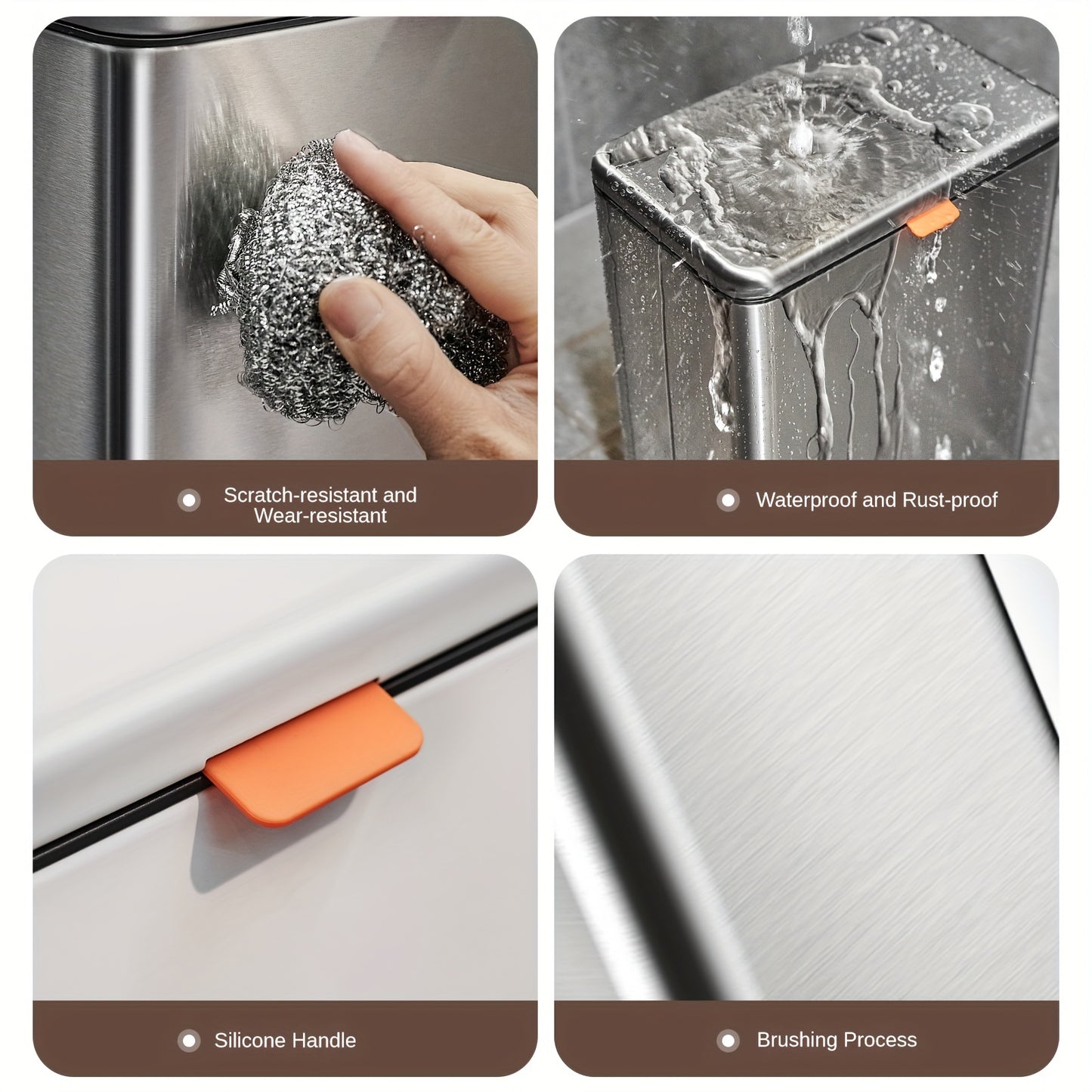 Scratch-resistant and Wear-resistant

Waterproof and Rust-proof

Silicone Handle

Brushing Process