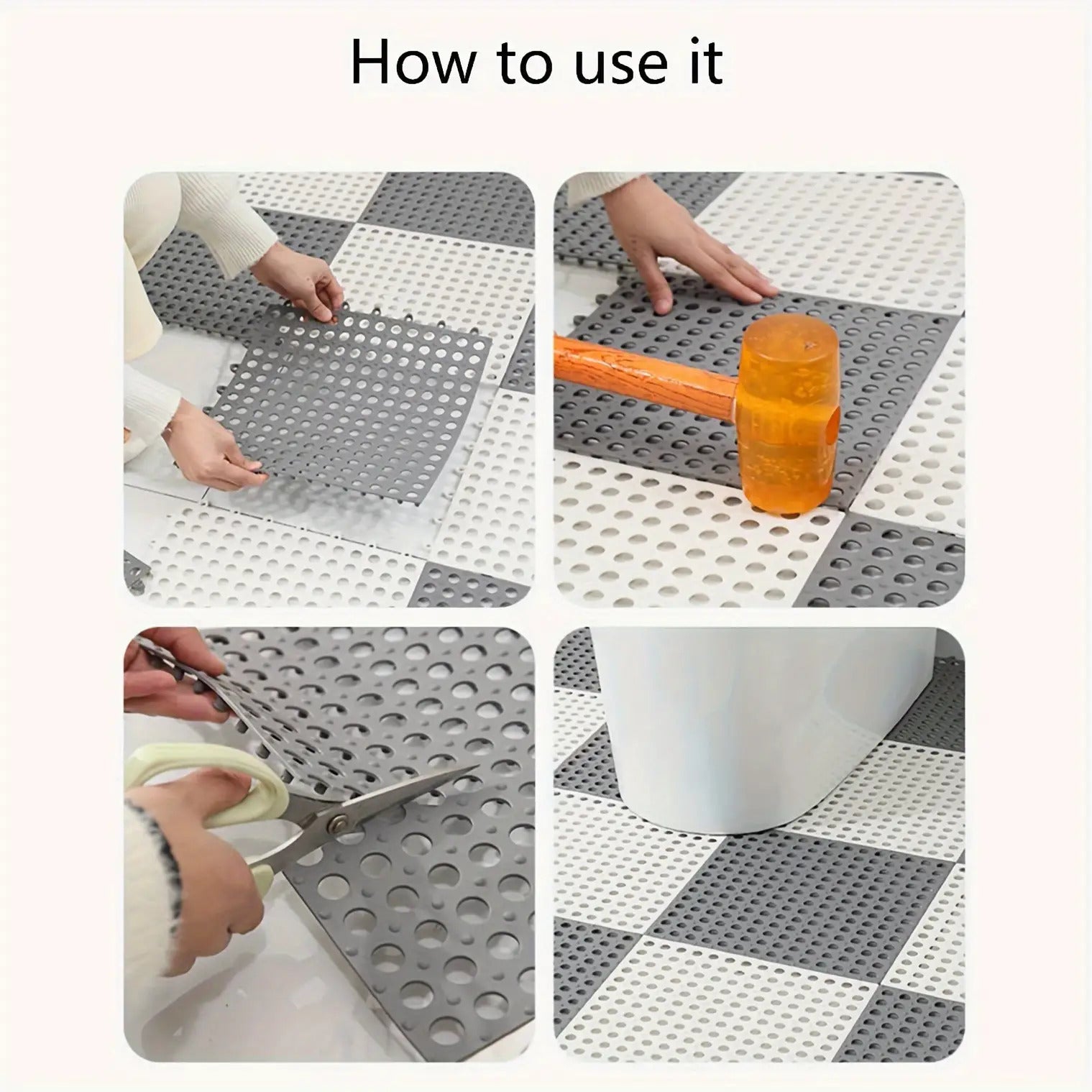 How to use it