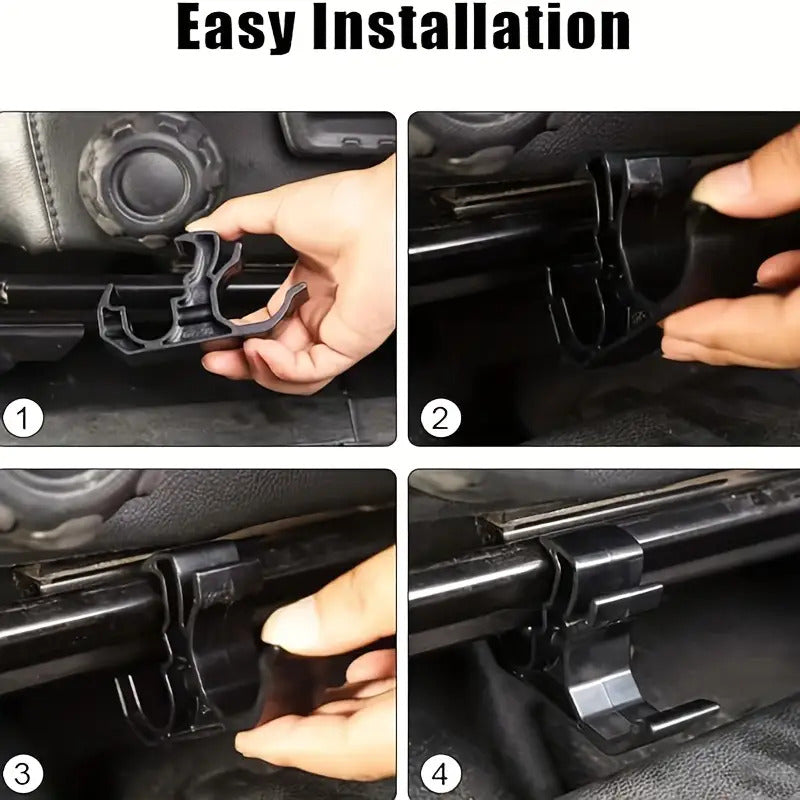 Easy Installation

1

2

3

4