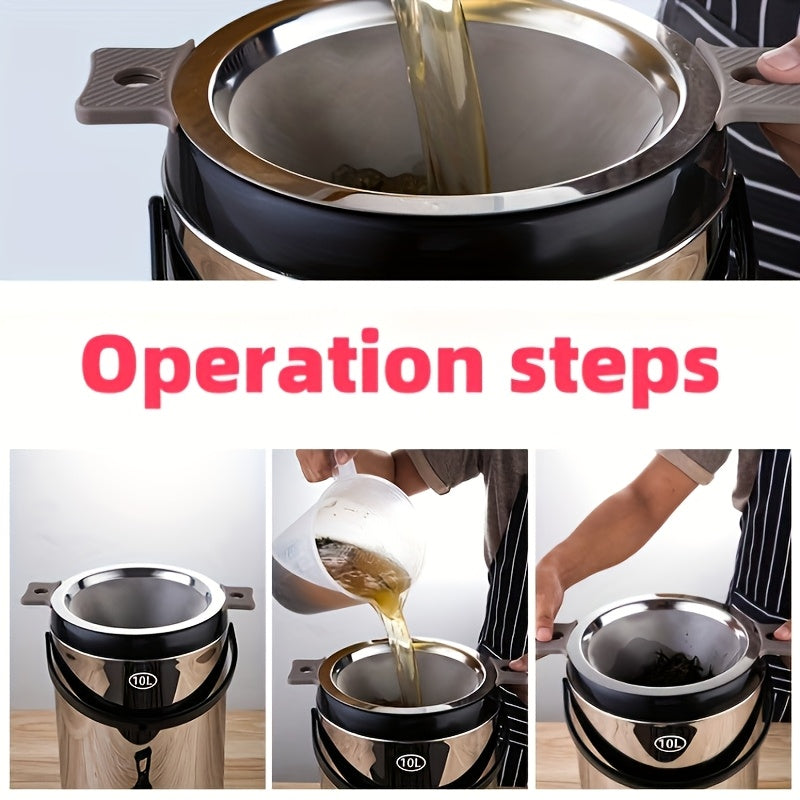 Operation steps

10L

10L

10L