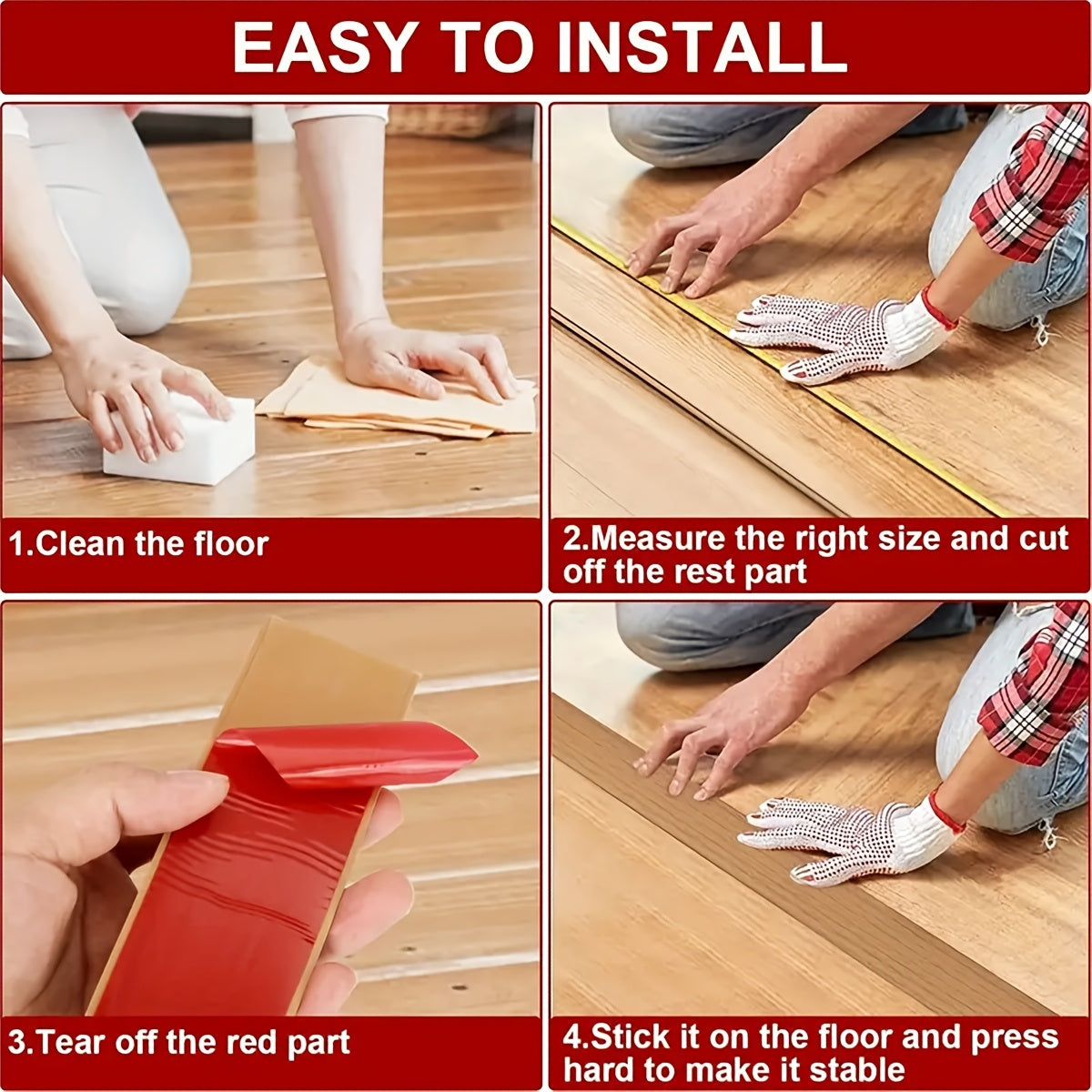 EASY TO INSTALL

1.Clean the floor

2.Measure the right size and cut off the rest part

3.Tear off the red part

4.Stick it on the floor and press hard to make it stable