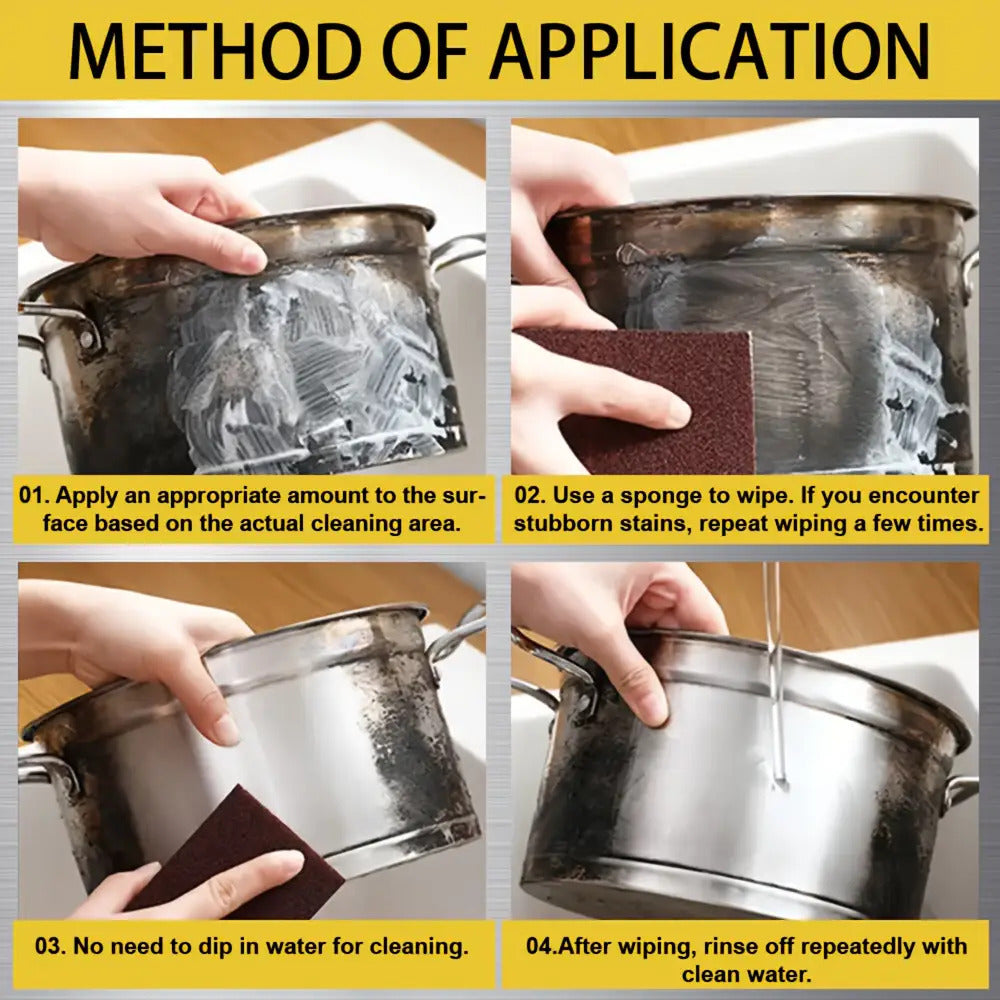 METHOD OF APPLICATION

01. Apply an appropriate amount to the surface based on the actual cleaning area.

02. Use a sponge to wipe. If you encounter stubborn stains, repeat wiping a few times.

03. No need to dip in water for cleaning.

04.After wiping, rinse off repeatedly with clean water.