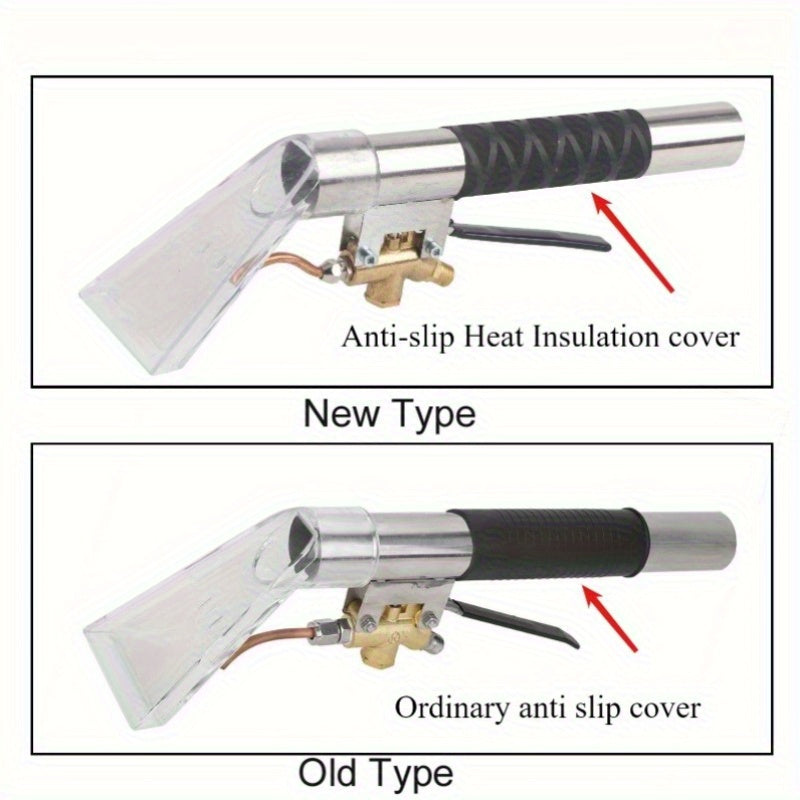 Anti-slip Heat Insulation cover

New Type

Ordinary anti slip cover

Old Type