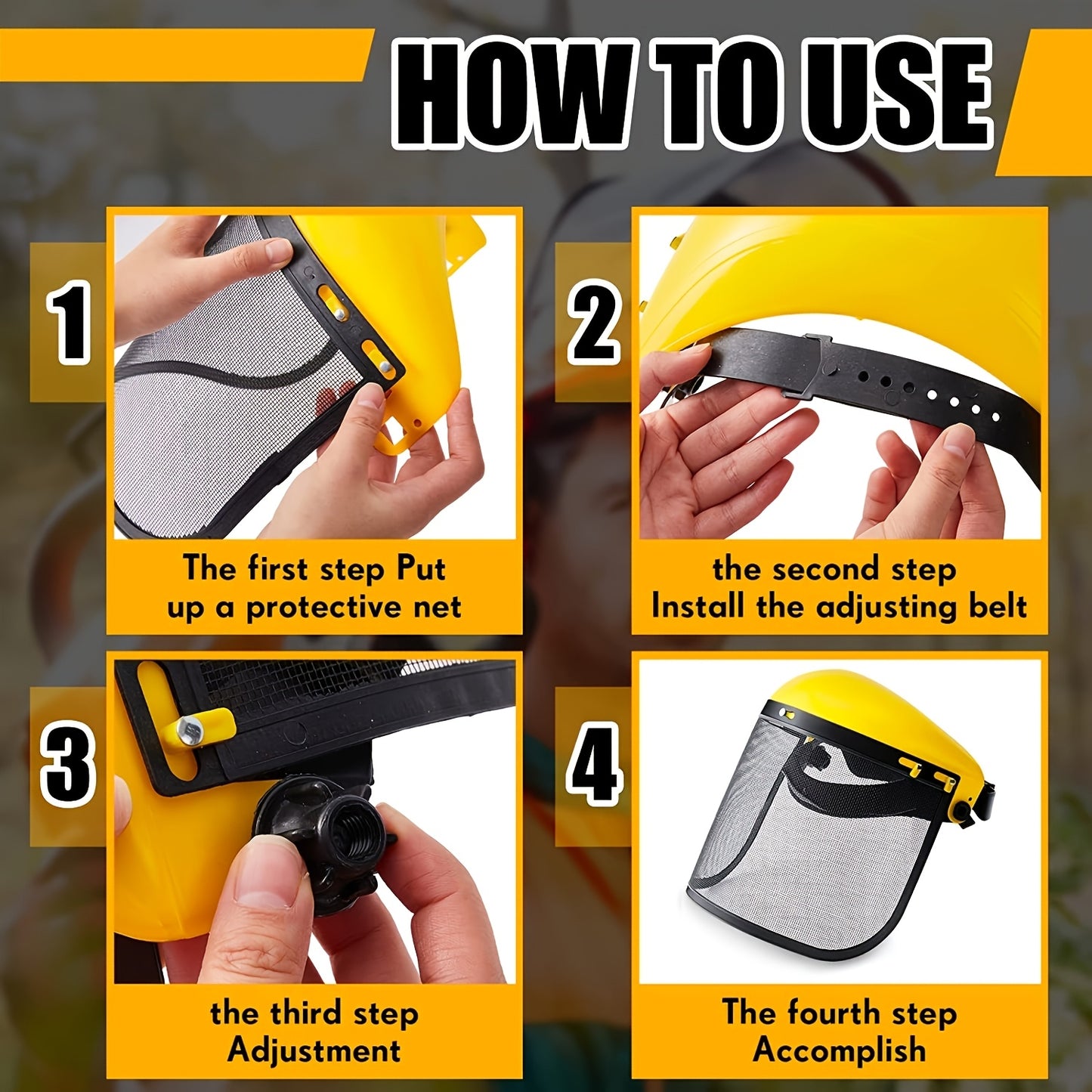 HOW TO USE

1

The first step Put up a protective net

2

the second step Install the adjusting belt

3

the third step Adjustment

4

The fourth step Accomplish