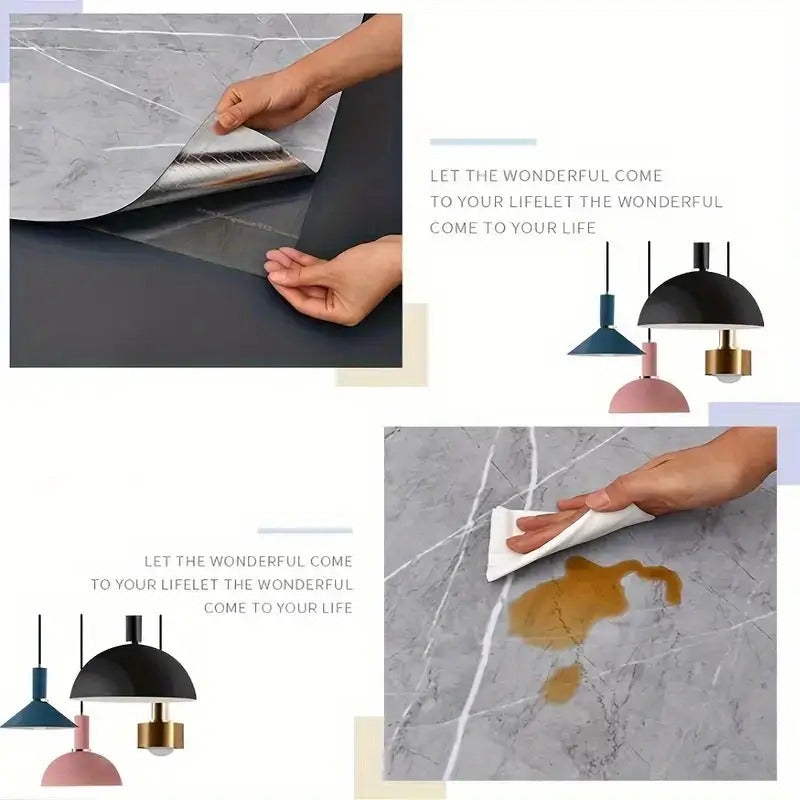 LET THE WONDERFUL COME TO YOUR LIFELET THE WONDERFUL COME TO YOUR LIFE

LET THE WONDERFUL COME TO YOUR LIFELET THE WONDERFUL COME TO YOUR LIFE