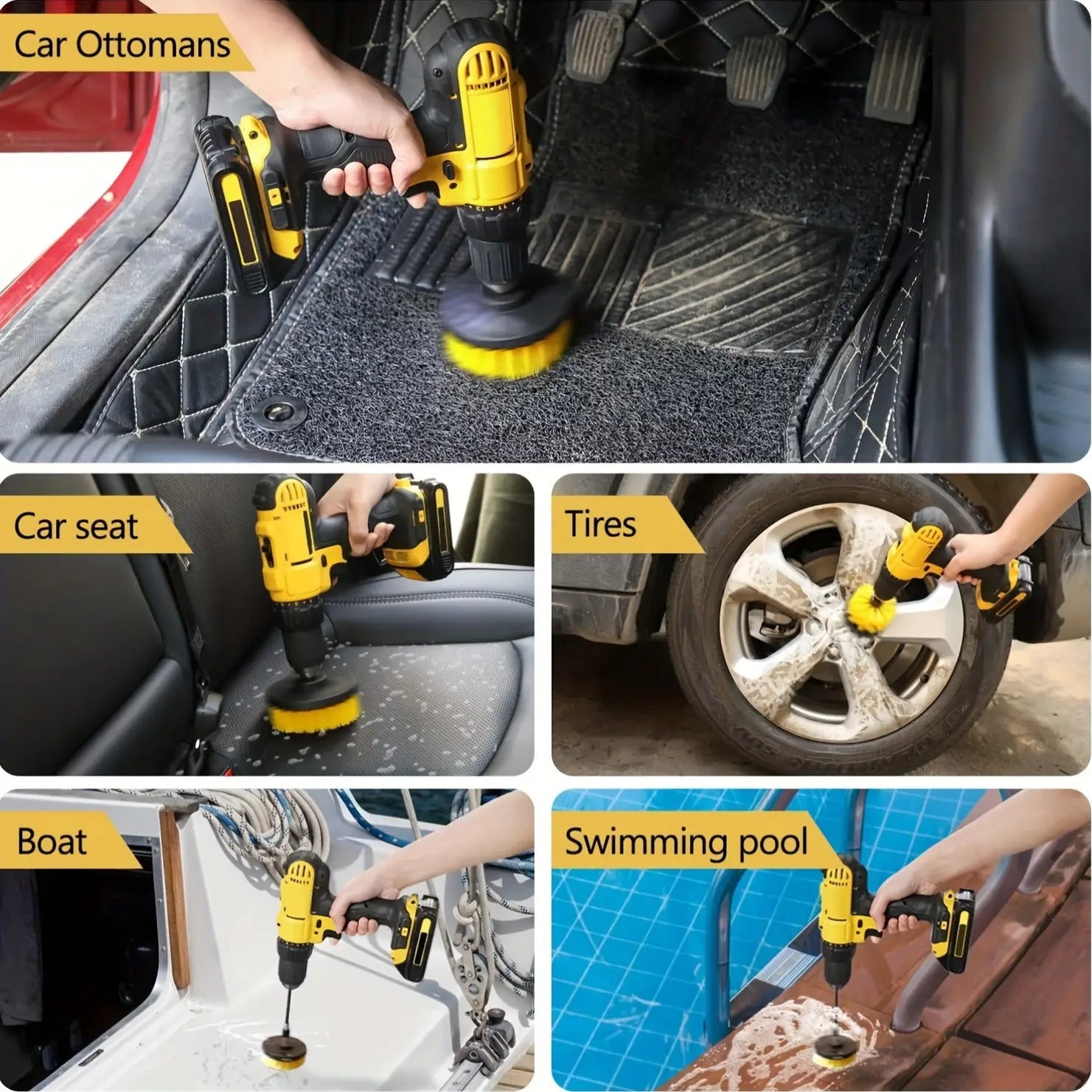 Car Ottomans

Car seat

Tires

Boat

Swimming pool