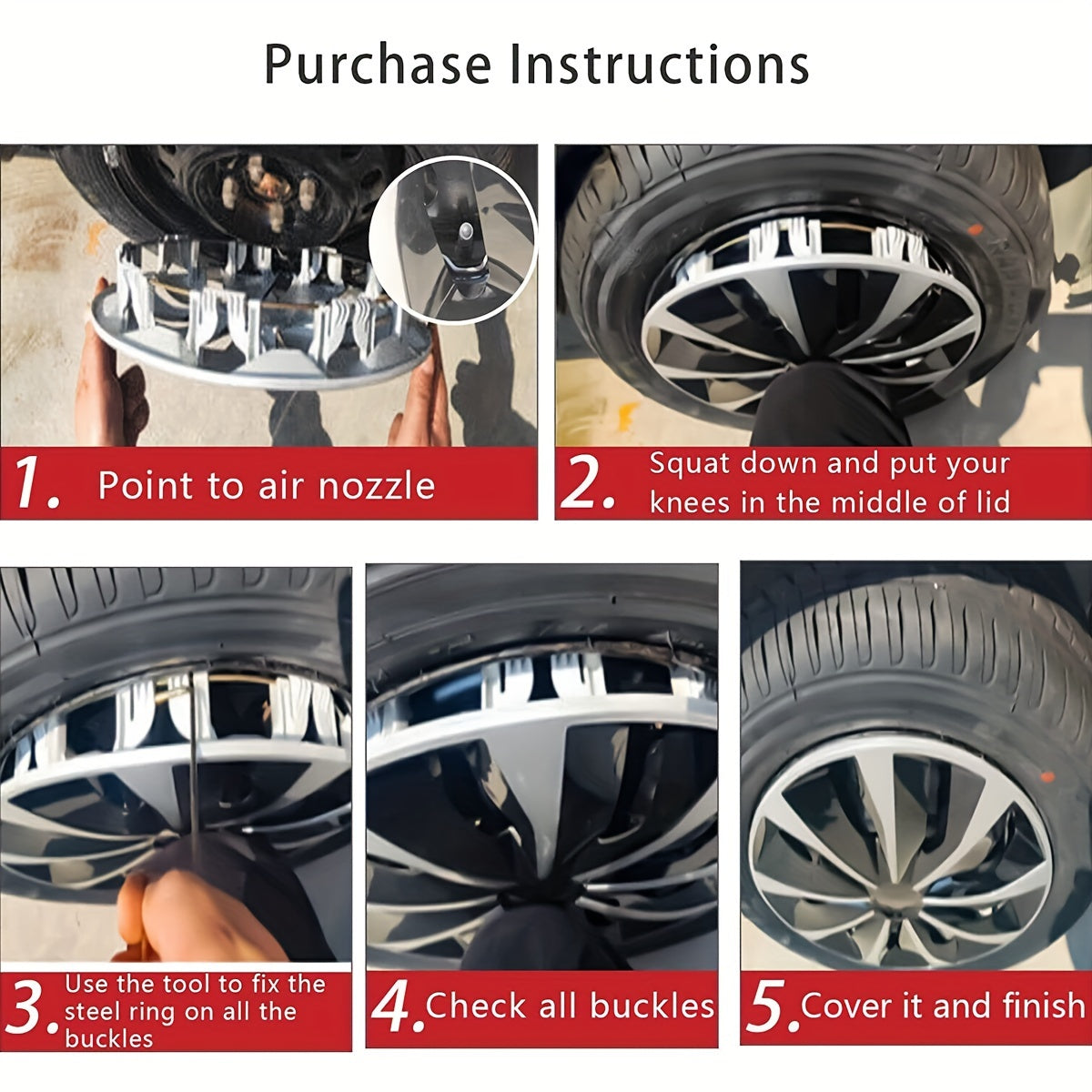 Purchase Instructions

1. Point to air nozzle

2. Squat down and put your knees in the middle of lid

3. Use the tool to fix the steel ring on all the buckles

4. Check all buckles

5. Cover it and finish