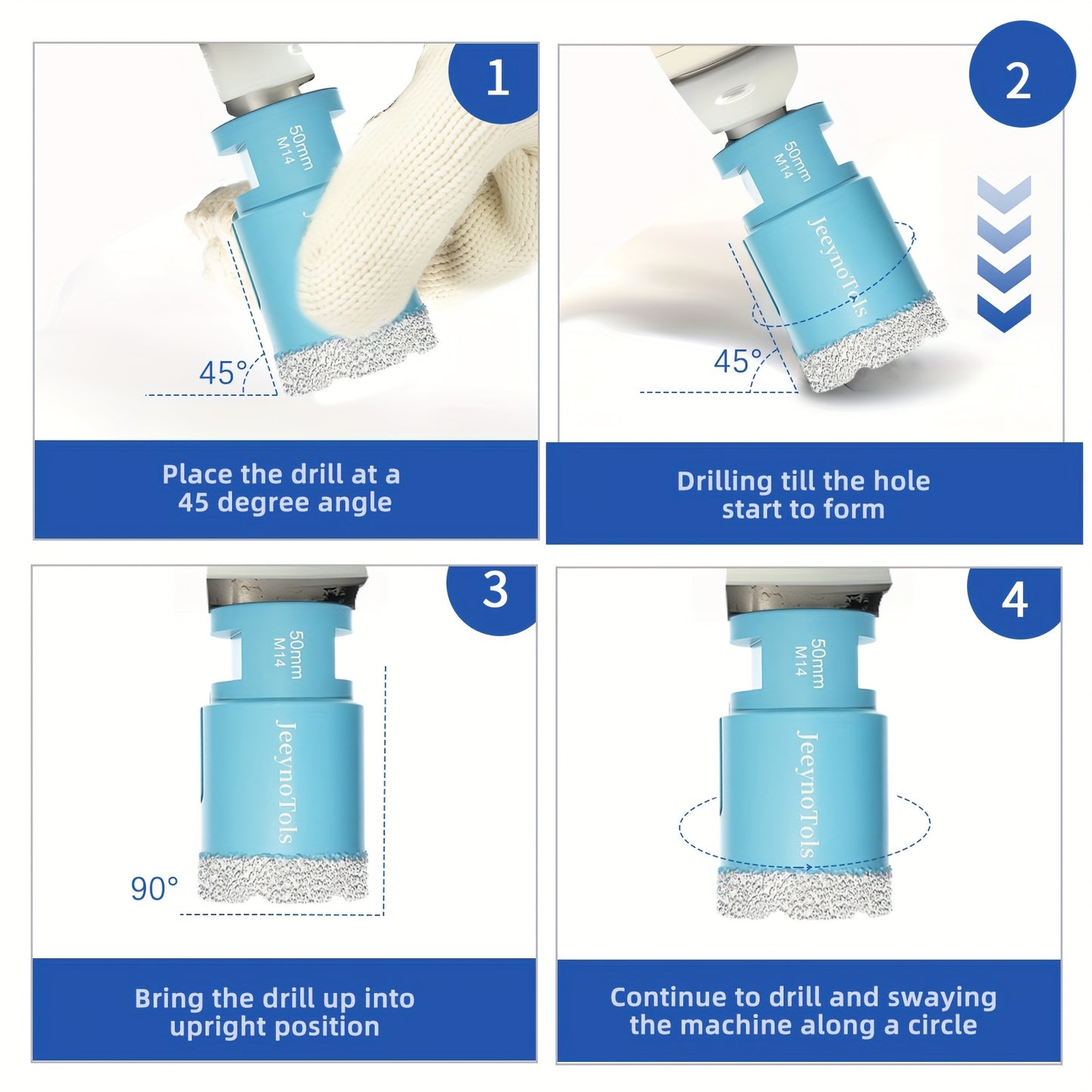 1

50mm
M14

45°

Place the drill at a 45 degree angle

2

50mm
M14

JeeynoTols

45°

Drilling till the hole start to form

3

50mm
M14

JeeynoTols

90°

Bring the drill up into upright position

4

50mm
M14

JeeynoTols

Continue to drill and swaying the machine along a circle