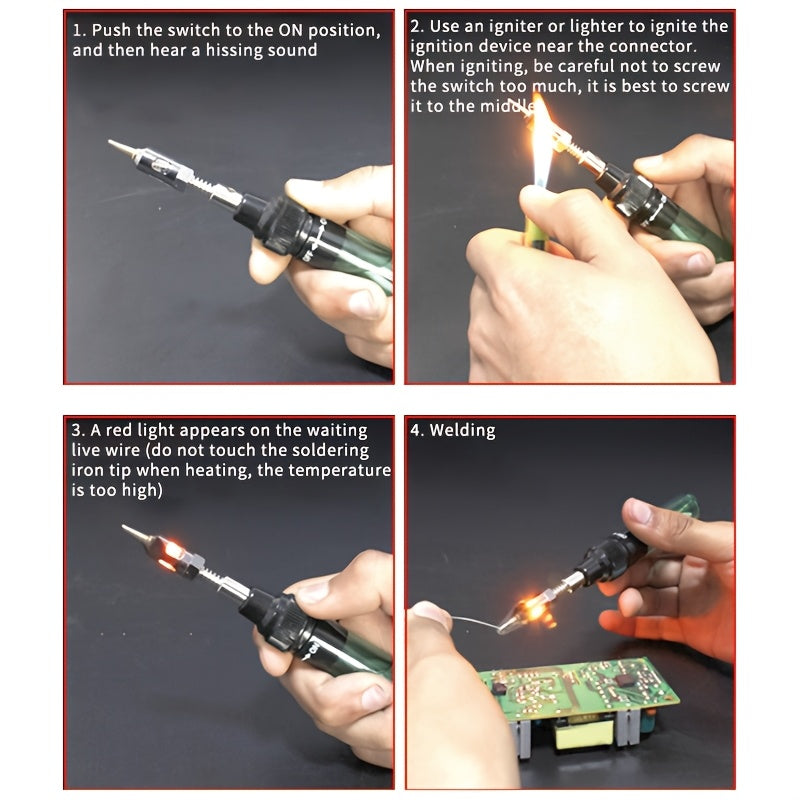 1. Push the switch to the ON position, and then hear a hissing sound

2. Use an igniter or lighter to ignite the ignition device near the connector. When igniting, be careful not to screw the switch too much, it is best to screw it to the middle

3. A red light appears on the waiting live wire (do not touch the soldering iron tip when heating, the temperature is too high)

4. Welding