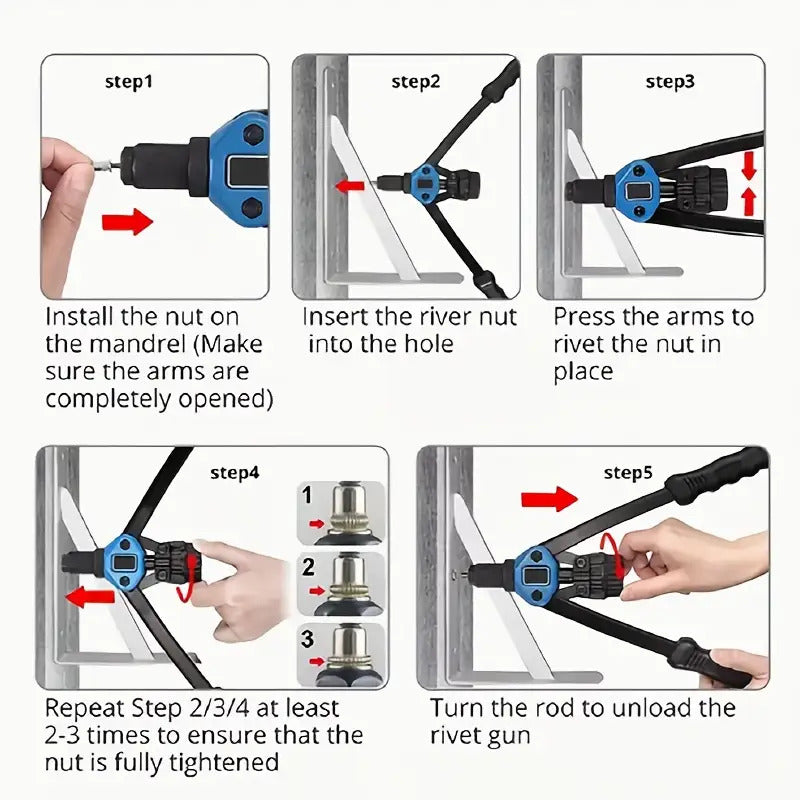 step1

Install the nut on the mandrel (Make sure the arms are completely opened)

step2

Insert the river nut into the hole

step3

Press the arms to rivet the nut in place

step4

1

2

3

Repeat Step 2/3/4 at least 2-3 times to ensure that the nut is fully tightened

step5

Turn the rod to unload the rivet gun